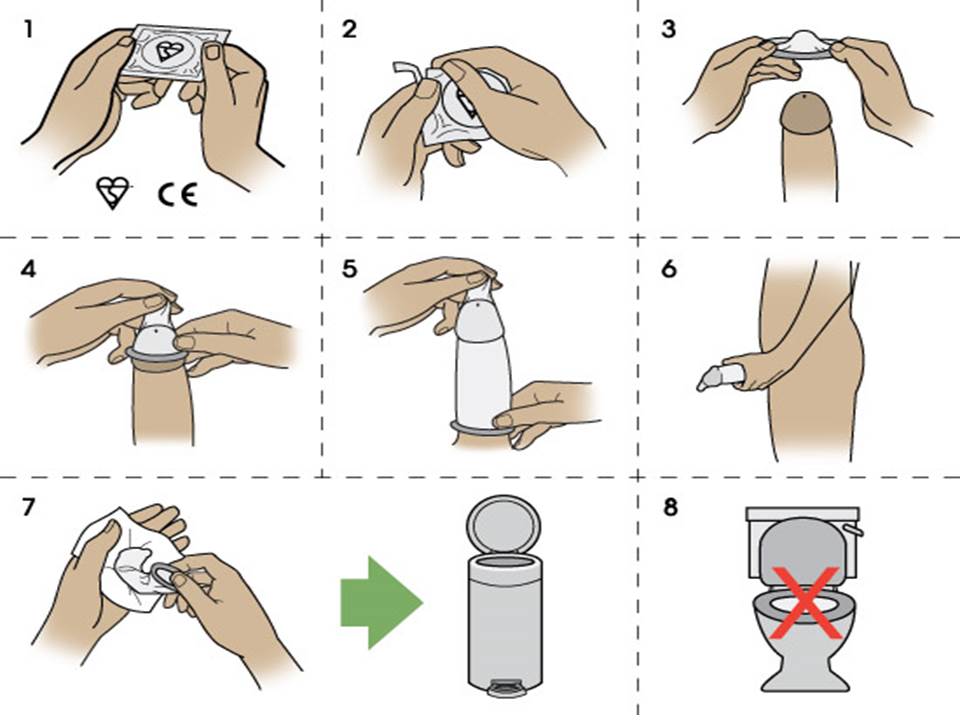 1

CE

2

3

4

5

6

7

8